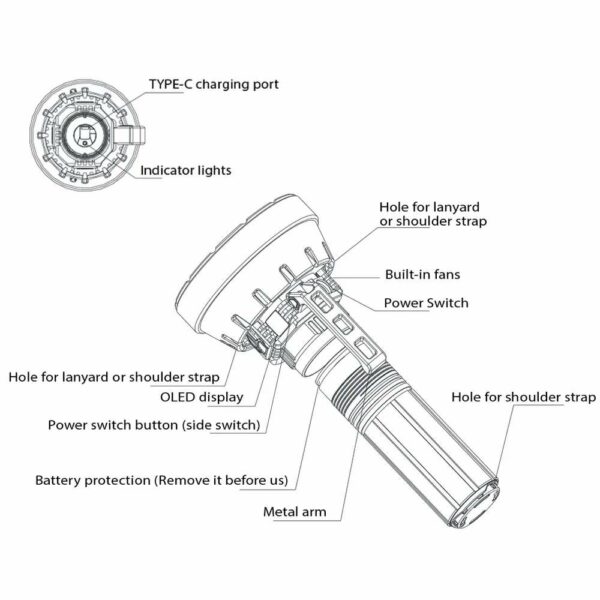 TYPE-C charging port

Indicator lights

Hole for lanyard or shoulder strap

Built-in fans

Power Switch

Hole for lanyard or shoulder strap

OLED display

Power switch button (side switch)

Hole for shoulder strap

Battery protection (Remove it before us)

Metal arm