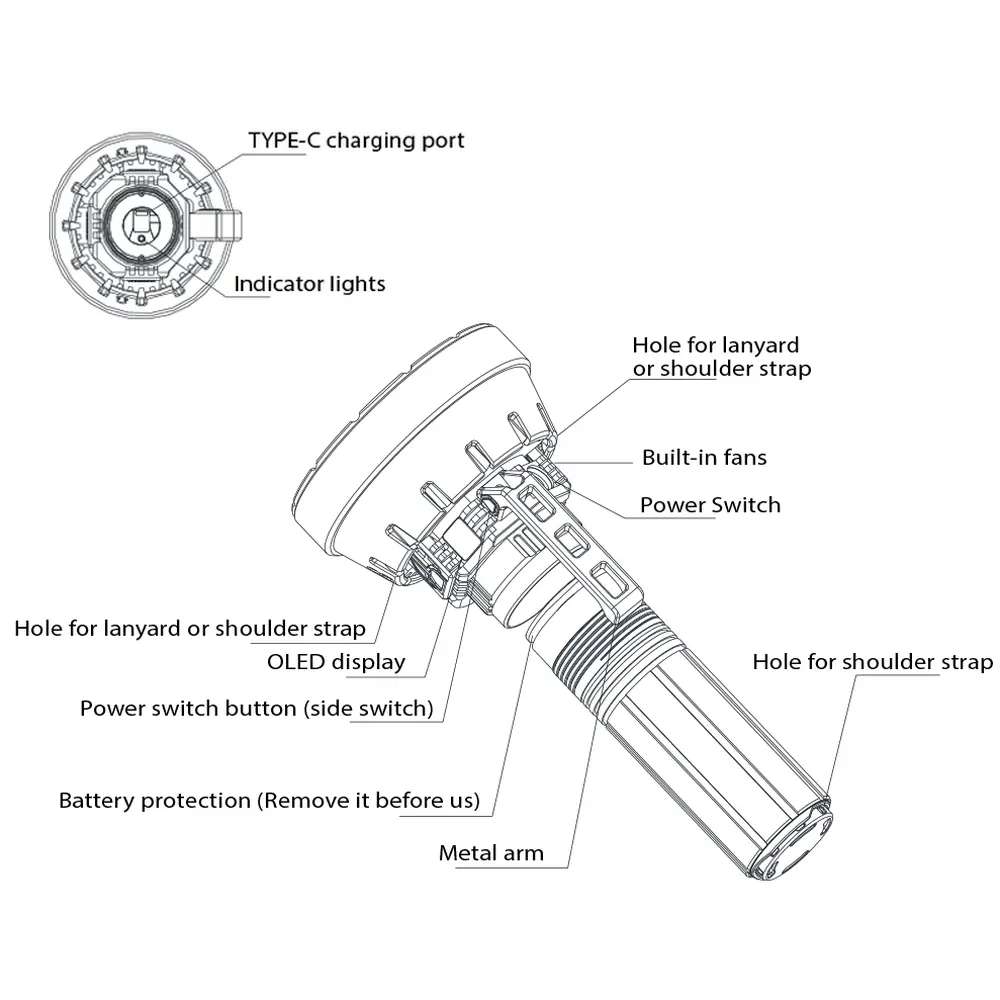 TYPE-C charging port

Indicator lights

Hole for lanyard or shoulder strap

Built-in fans

Power Switch

Hole for lanyard or shoulder strap

OLED display

Power switch button (side switch)

Hole for shoulder strap

Battery protection (Remove it before us)

Metal arm