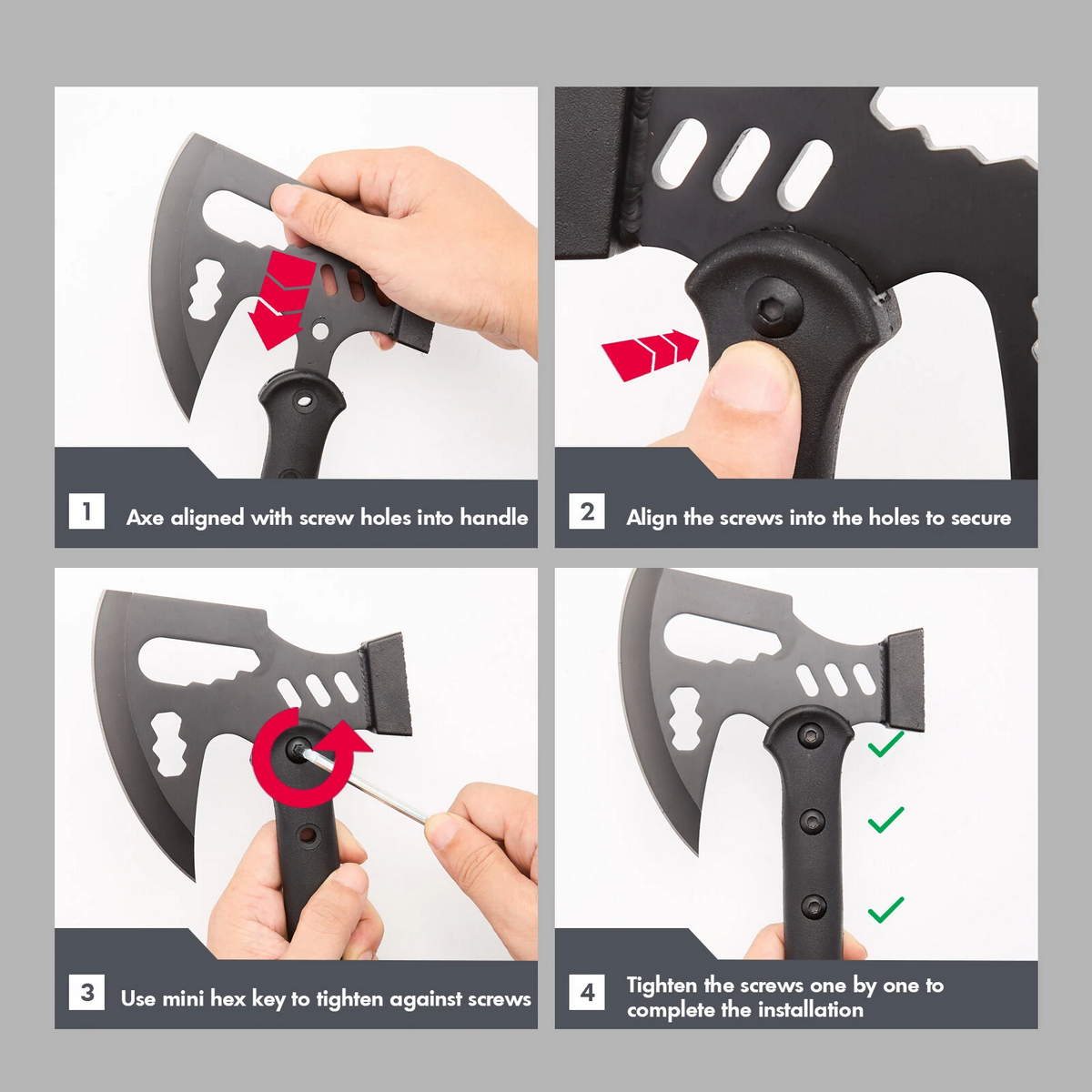 1 Axe aligned with screw holes into handle

2 Align the screws into the holes to secure

3 Use mini hex key to tighten against screws

4 Tighten the screws one by one to complete the installation