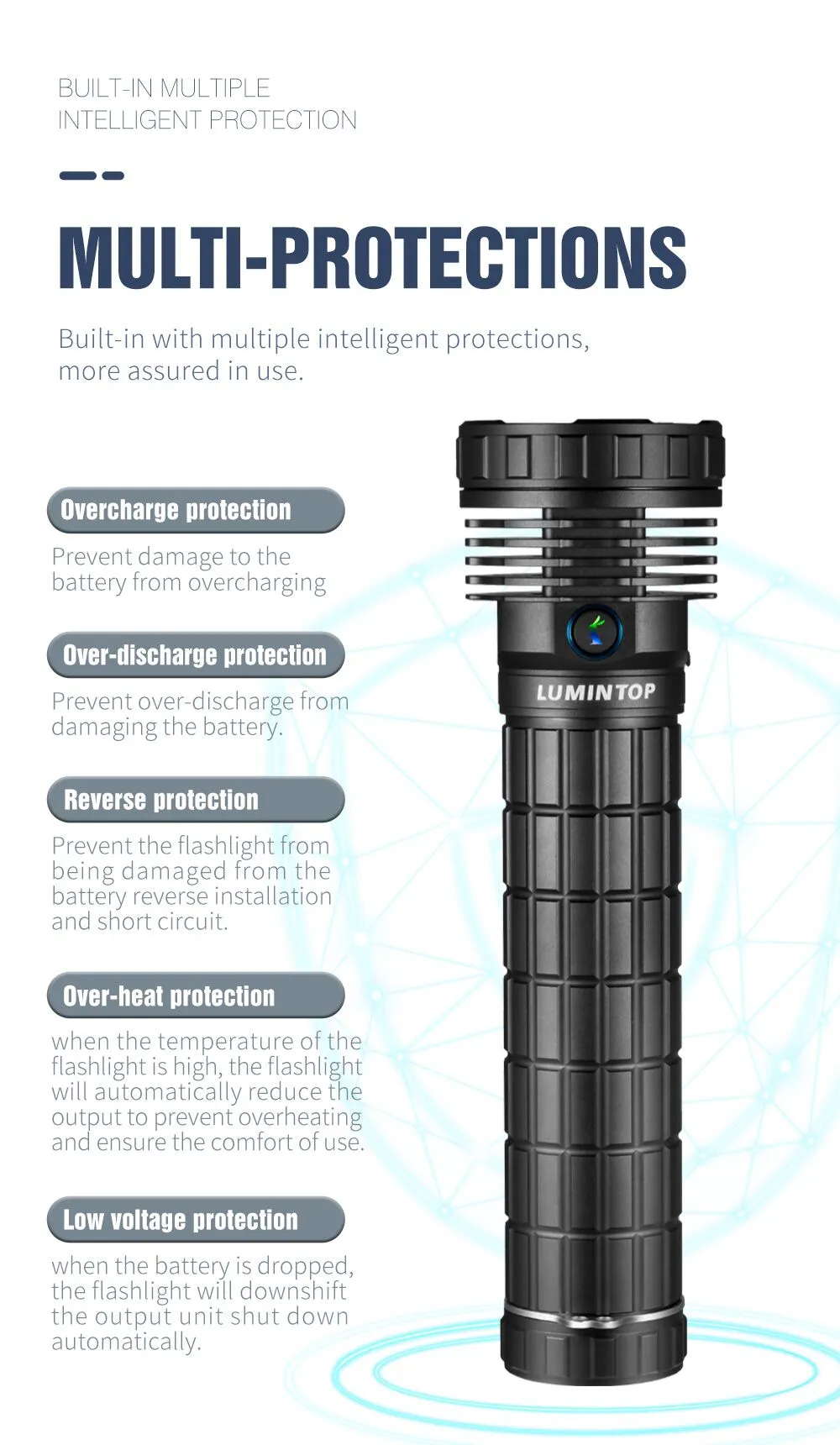 BUILT-IN MULTIPLE INTELLIGENT PROTECTION

MULTI-PROTECTIONS

Built-in with multiple intelligent protections, more assured in use.

Overcharge protection

Prevent damage to the battery from overcharging

Over-discharge protection

Prevent over-discharge from damaging the battery.

Reverse protection

Prevent the flashlight from being damaged from the battery reverse installation and short circuit.

Over-heat protection

when the temperature of the flashlight is high, the flashlight will automatically reduce the output to prevent overheating and ensure the comfort of use.

Low voltage protection

when the battery is dropped, the flashlight will downshift the output unit shut down automatically.

LUMINTOP