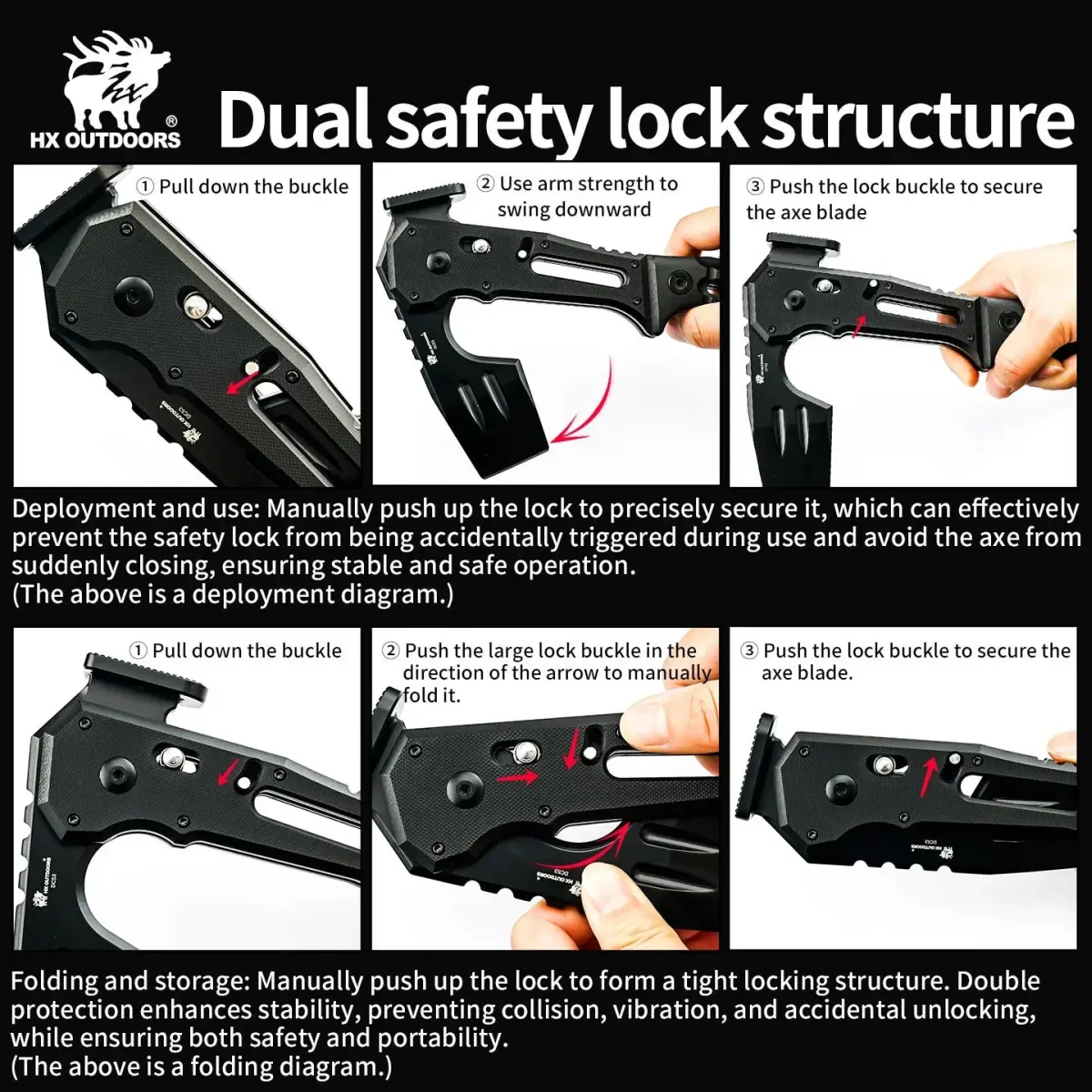 HX OUTDOORS®

Dual safety lock structure

① Pull down the buckle

HX OUTDOORS DC53

② Use arm strength to swing downward

③ Push the lock buckle to secure the axe blade

Deployment and use: Manually push up the lock to precisely secure it, which can effectively prevent the safety lock from being accidentally triggered during use and avoid the axe from suddenly closing, ensuring stable and safe operation.
(The above is a deployment diagram.)

① Pull down the buckle

HX OUTDOORS DC53

② Push the large lock buckle in the direction of the arrow to manually fold it.

HX OUTDOORS DC53

③ Push the lock buckle to secure the axe blade.

HX OUTDOORS DC53

Folding and storage: Manually push up the lock to form a tight locking structure. Double protection enhances stability, preventing collision, vibration, and accidental unlocking, while ensuring both safety and portability.
(The above is a folding diagram.)