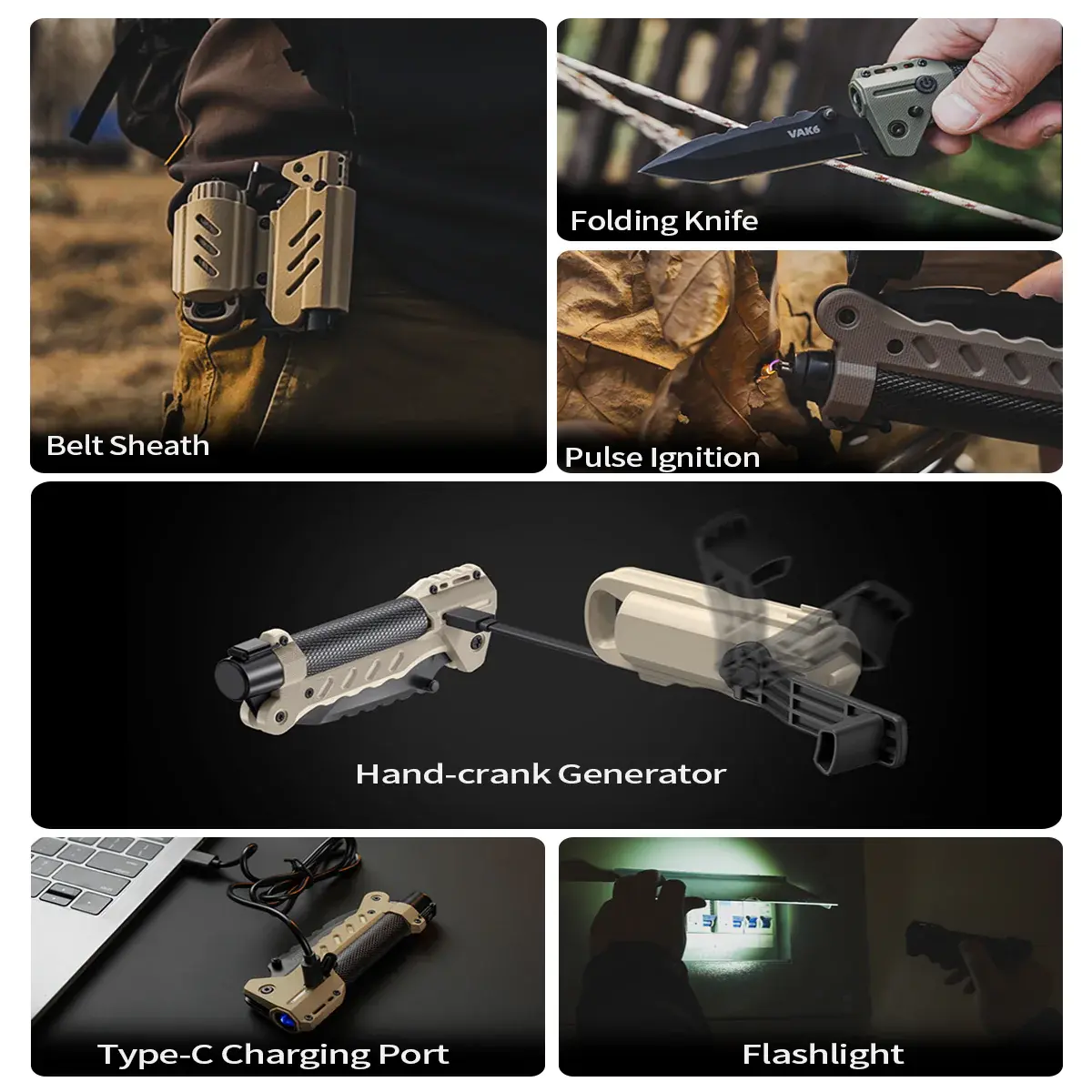 Belt Sheath

VAK6

Folding Knife

Pulse Ignition

Hand-crank Generator

Type-C Charging Port

Flashlight